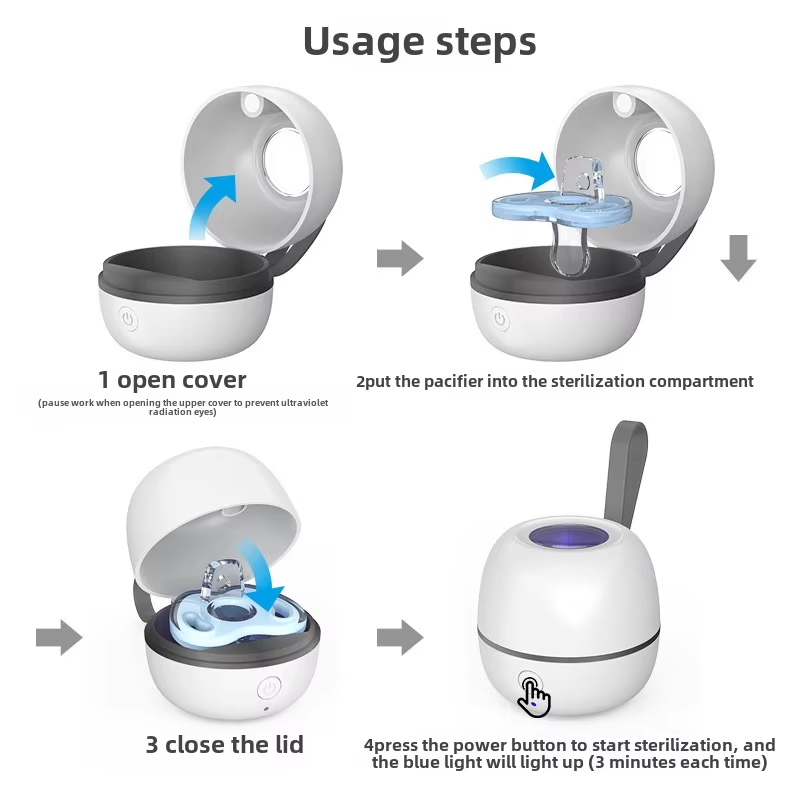 Usage steps

1 open cover
(pause work when opening the upper cover to prevent ultraviolet radiation eyes)

2put the pacifier into the sterilization compartment

3 close the lid

4press the power button to start sterilization, and the blue light will light up (3 minutes each time)