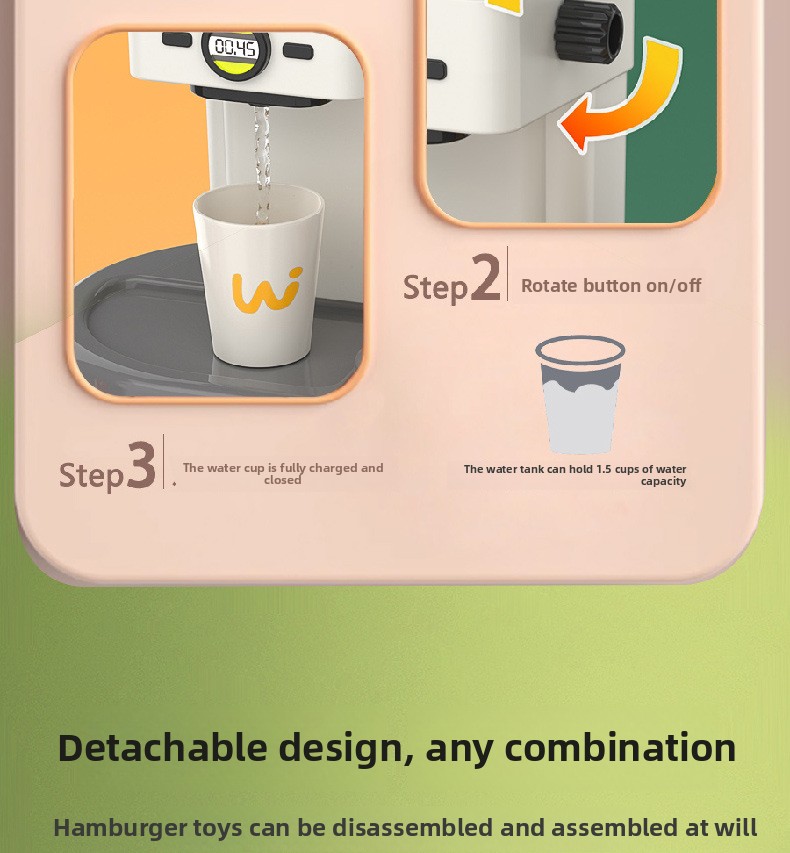 00:45

Step2 Rotate button on/off

Step3 The water cup is fully charged and closed

The water tank can hold 1.5 cups of water capacity

Detachable design, any combination

Hamburger toys can be disassembled and assembled at will