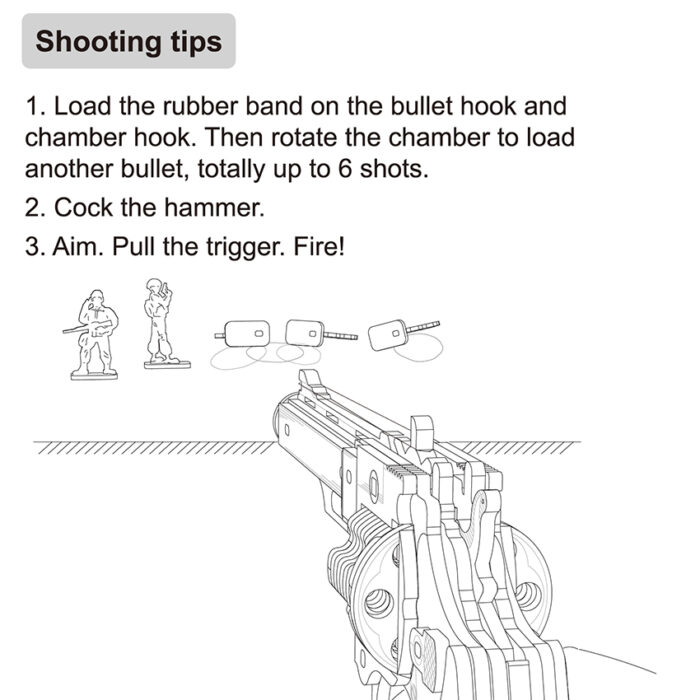 Shooting tips

1. Load the rubber band on the bullet hook and chamber hook. Then rotate the chamber to load another bullet, totally up to 6 shots.

2. Cock the hammer.

3. Aim. Pull the trigger. Fire!