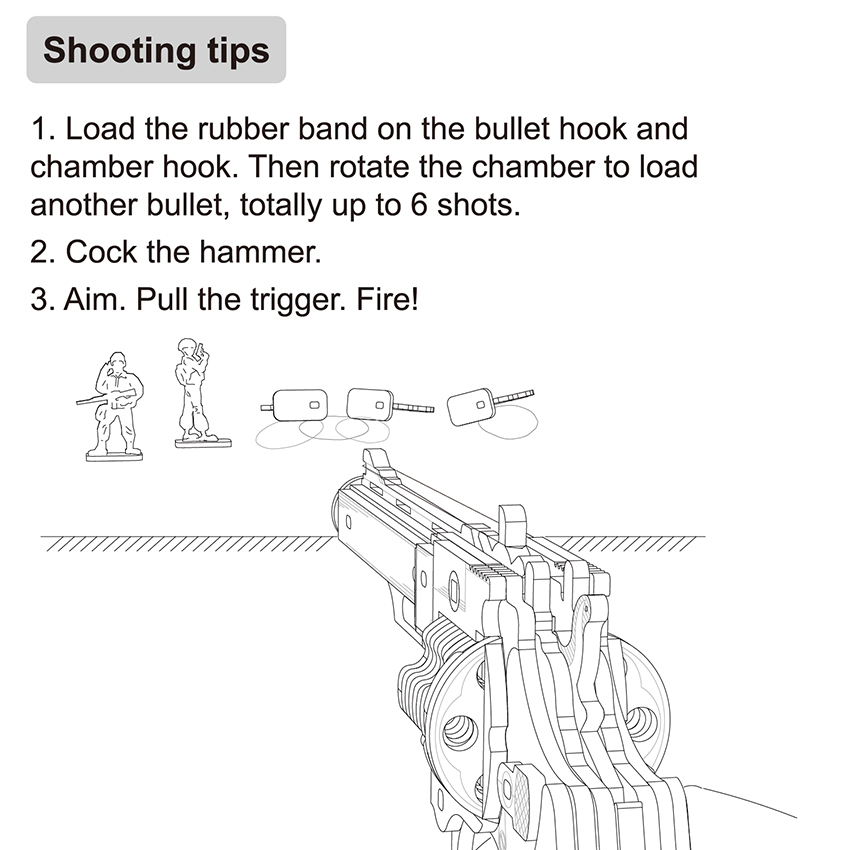 Shooting tips

1. Load the rubber band on the bullet hook and chamber hook. Then rotate the chamber to load another bullet, totally up to 6 shots.

2. Cock the hammer.

3. Aim. Pull the trigger. Fire!