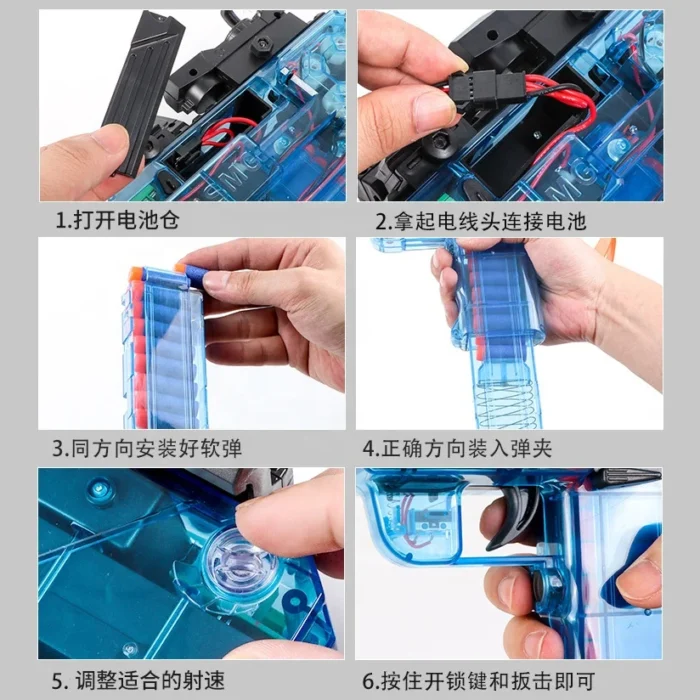 1.打开电池仓

2.拿起电线头连接电池

3.同方向安装好软弹

4.正确方向装入弹夹

5. 调整适合的射速

6.按住开锁键和扳击即可